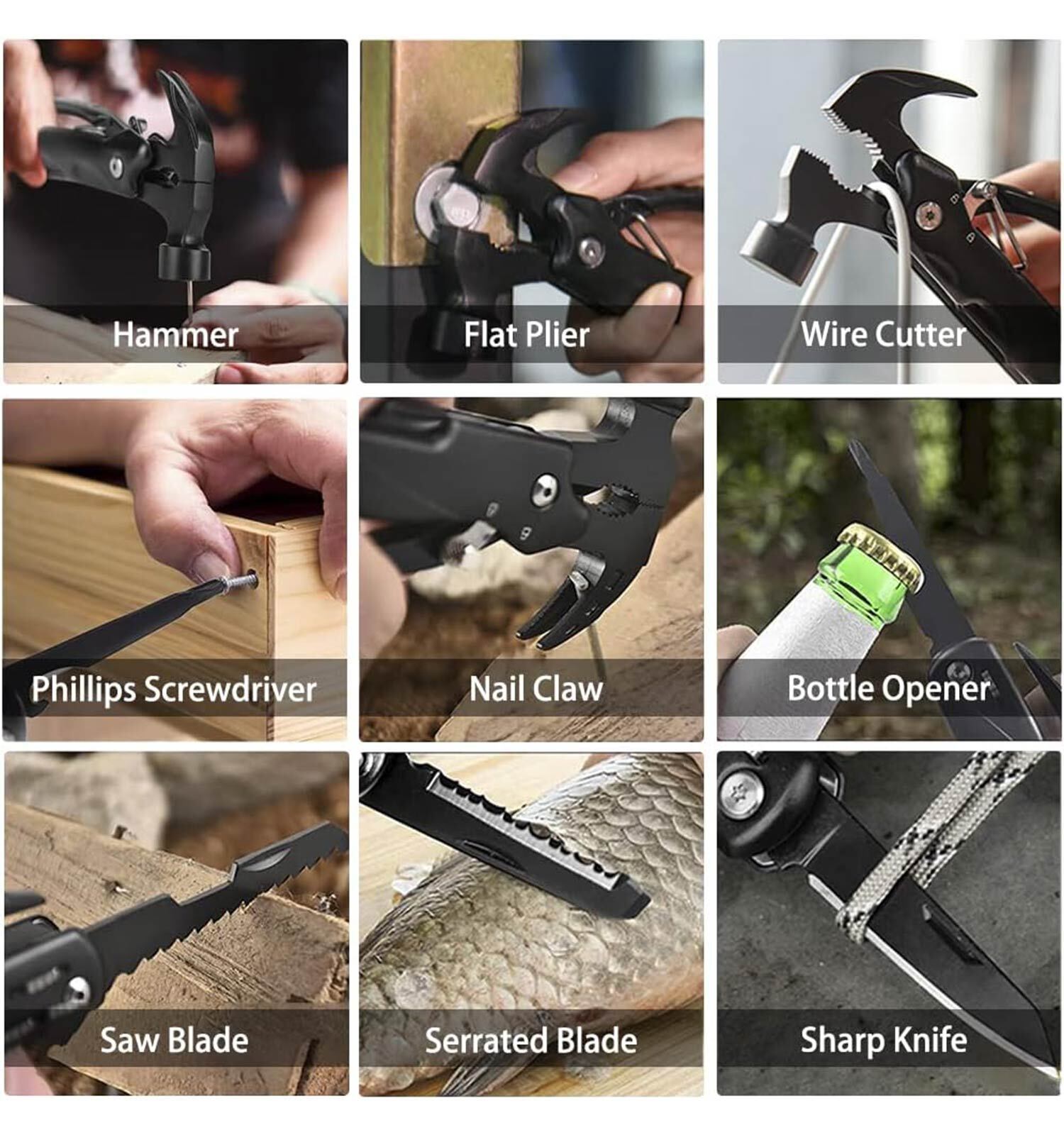 Hammer

Flat Plier

Wire Cutter

Phillips Screwdriver

Nail Claw

Bottle Opener

Saw Blade

Serrated Blade

Sharp Knife